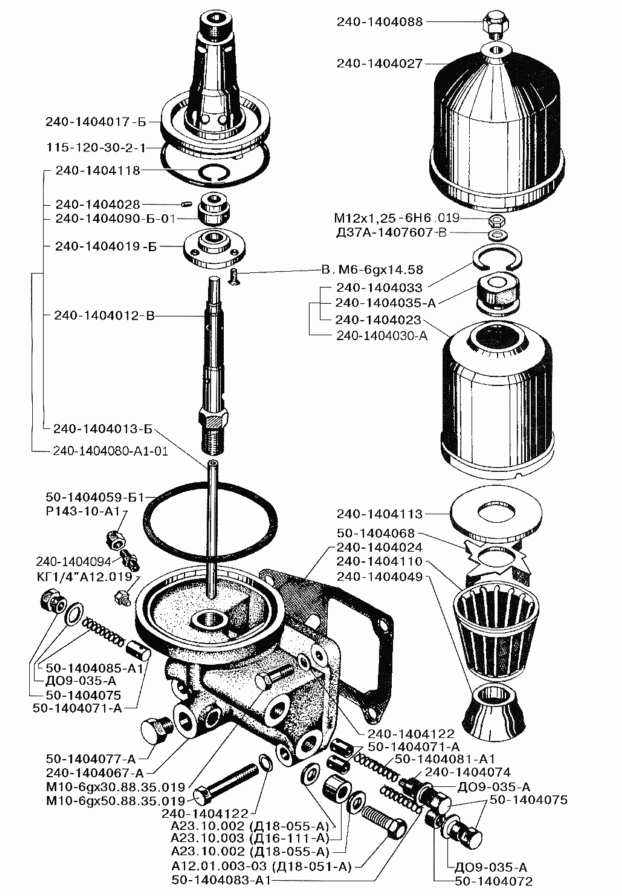 240-1404017-Б
115-120-30-2-1
240-1404118
240-1404028
240-1404090-Б-01
240-1404019-Б
240-1404012-В
240-1404013-Б
240-1404080-А1-01
50-1404059-Б1
Р143-10-А1
240-1404094
КГ1/4"А12.019
50-1404085-А1
ДО9-035-А
50-1404075
50-1404071-А
50-1404077-А
240-1404067-А
М10-6gх30.88.35.019
М10-6gх50.88.35.019
240-1404122
А23.10.002 (Д18-055-А)
А23.10.003 (Д16-111-А)
А23.10.002 (Д18-055-А)
А12.01.003-03 (Д18-051-А)
50-1404083-А1
240-1404088
240-1404027
М12х1,25-6Н6.019
Д37А-1407607-В
В. М6-6gх14.58
240-1404033
240-1404035-А
240-1404023
240-1404030-А
240-1404113
50-1404068
240-1404024
240-1404110
240-1404049
240-1404122
50-1404071-А
50-1404081-А1
240-1404074
ДО9-035-А
50-1404075
ДО9-035-А
50-1404072